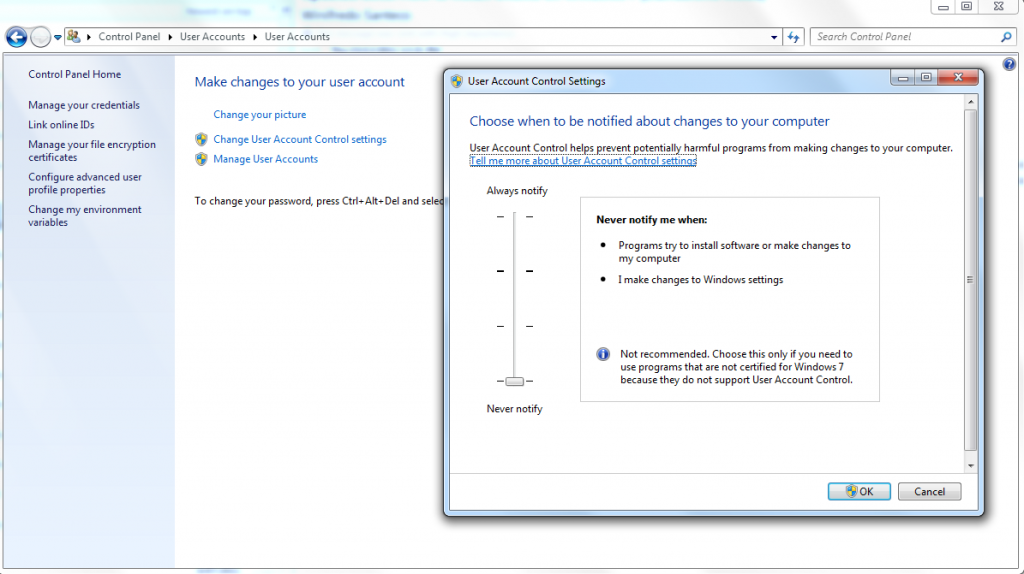 Control Panel ▸ User Accounts ▸ User Accounts

Search Control Panel

Control Panel Home

Manage your credentials

Link online IDs

Manage your file encryption certificates

Configure advanced user profile properties

Change my environment variables

Make changes to your user account

Change your picture

Change User Account Control settings

Manage User Accounts

To change your password, press Ctrl+Alt+Del and selec

User Account Control Settings

Choose when to be notified about changes to your computer

User Account Control helps prevent potentially harmful programs from making changes to your computer.
Tell me more about User Account Control settings

Always notify

Never notify me when:

Programs try to install software or make changes to my computer

I make changes to Windows settings

Not recommended. Choose this only if you need to use programs that are not certified for Windows 7 because they do not support User Account Control.

Never notify

OK

Cancel